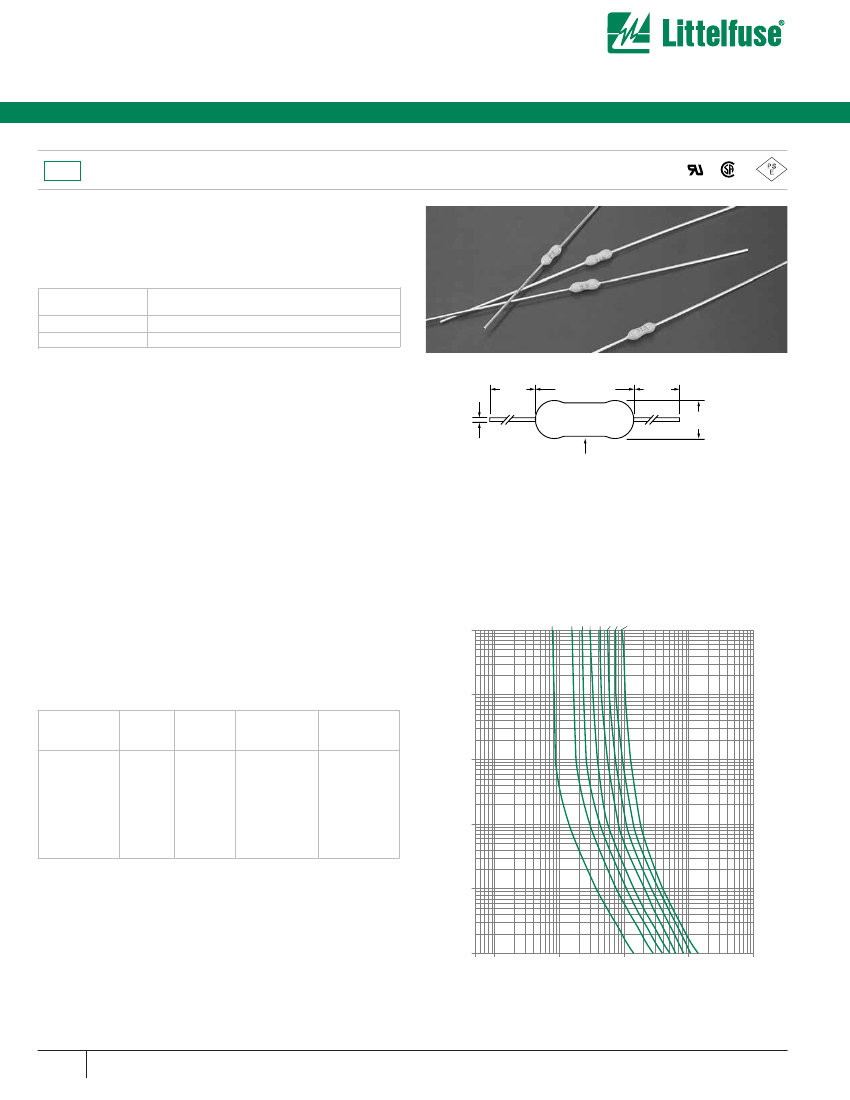 Littelfuse®

PS E