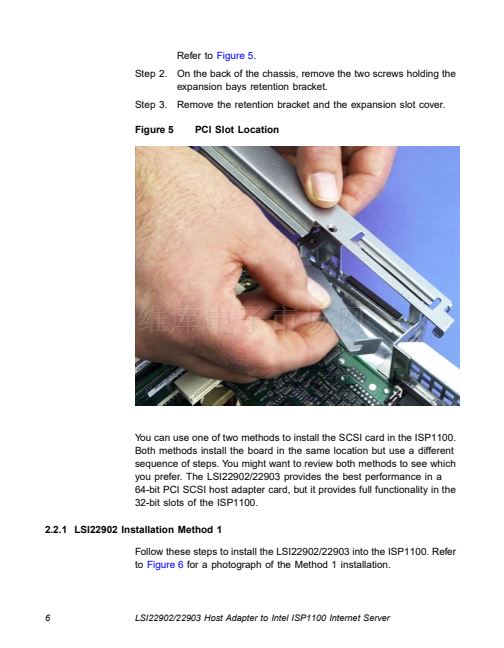 Refer to Figure 5.

Step 2. On the back of the chassis, remove the two screws holding the expansion bays retention bracket.

Step 3. Remove the retention bracket and the expansion slot cover.

Figure 5 PCI Slot Location

维库电子市场网

You can use one of two methods to install the SCSI card in the ISP1100. Both methods install the board in the same location but use a different sequence of steps. You might want to review both methods to see which you prefer. The LSI22902/22903 provides the best performance in a 64-bit PCI SCSI host adapter card, but it provides full functionality in the 32-bit slots of the ISP1100.

2.2.1 LSI22902 Installation Method 1

Follow these steps to install the LSI22902/22903 into the ISP1100. Refer to Figure 6 for a photograph of the Method 1 installation.

6 LSI22902/22903 Host Adapter to Intel ISP1100 Internet Server