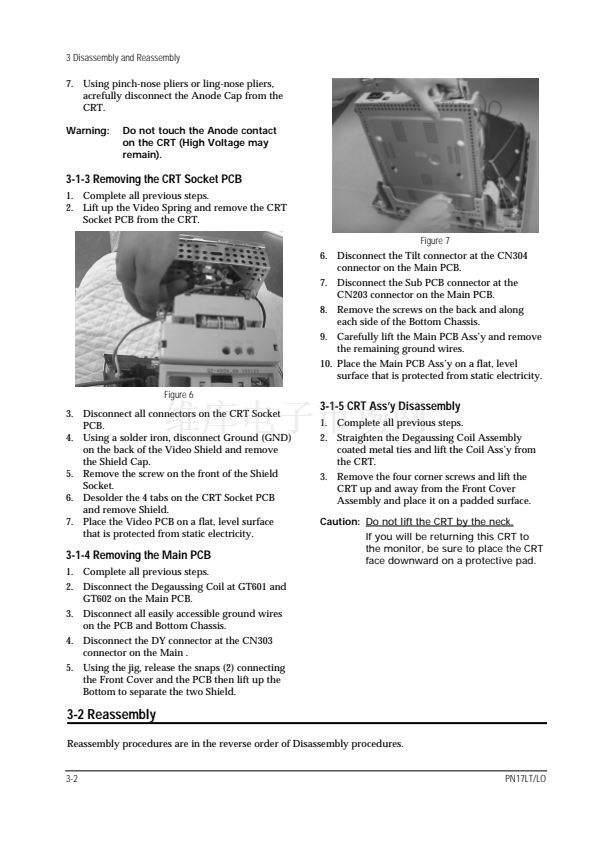 3 Disassembly and Reassembly

7. Using pinch-nose pliers or ling-nose pliers, acrefully disconnect the Anode Cap from the CRT.

Warning: Do not touch the Anode contact on the CRT (High Voltage may remain).

3-1-3 Removing the CRT Socket PCB

1. Complete all previous steps.
2. Lift up the Video Spring and remove the CRT Socket PCB from the CRT.

Figure 6

3. Disconnect all connectors on the CRT Socket PCB.
4. Using a solder iron, disconnect Ground (GND) on the back of the Video Shield and remove the Shield Cap.
5. Remove the screw on the front of the Shield Socket.
6. Desolder the 4 tabs on the CRT Socket PCB and remove Shield.
7. Place the Video PCB on a flat, level surface that is protected from static electricity.

3-1-4 Removing the Main PCB

1. Complete all previous steps.
2. Disconnect the Degaussing Coil at GT601 and GT602 on the Main PCB.
3. Disconnect all easily accessible ground wires on the PCB and Bottom Chassis.
4. Disconnect the DY connector at the CN303 connector on the Main .
5. Using the jig, release the snaps (2) connecting the Front Cover and the PCB then lift up the Bottom to separate the two Shield.

Figure 7

6. Disconnect the Tilt connector at the CN304 connector on the Main PCB.
7. Disconnect the Sub PCB connector at the CN203 connector on the Main PCB.
8. Remove the screws on the back and along each side of the Bottom Chassis.
9. Carefully lift the Main PCB Ass'y and remove the remaining ground wires.
10. Place the Main PCB Ass'y on a flat, level surface that is protected from static electricity.

3-1-5 CRT Ass'y Disassembly

1. Complete all previous steps.
2. Straighten the Degaussing Coil Assembly coated metal ties and lift the Coil Ass'y from the CRT.
3. Remove the four corner screws and lift the CRT up and away from the Front Cover Assembly and place it on a padded surface.

Caution: Do not lift the CRT by the neck.
If you will be returning this CRT to the monitor, be sure to place the CRT face downward on a protective pad.

3-2 Reassembly

Reassembly procedures are in the reverse order of Disassembly procedures.

3-2

PN17LT/LO