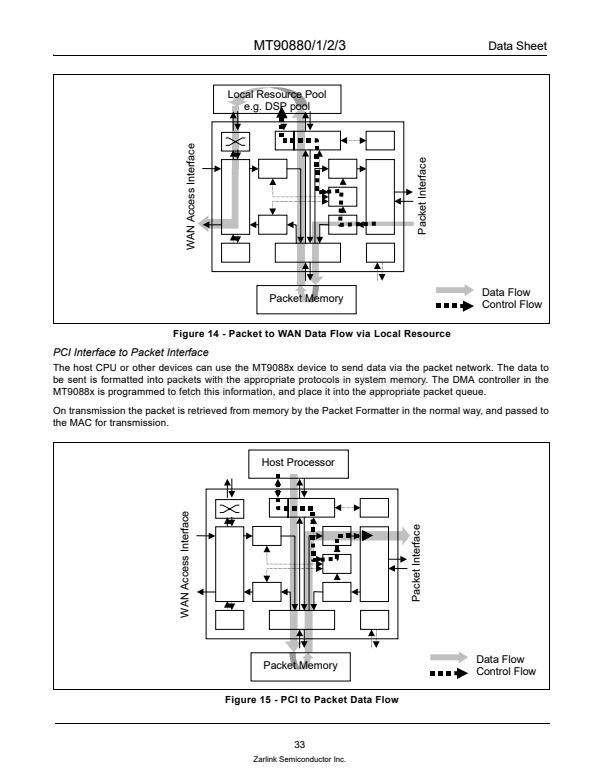 MT90880/1/2/3 Data Sheet

Local Resource Pool
e.g. DSP pool

WAN Access Interface

Packet Interface

Packet Memory

Data Flow
Control Flow

Figure 14 - Packet to WAN Data Flow via Local Resource

PCI Interface to Packet Interface

The host CPU or other devices can use the MT9088x device to send data via the packet network. The data to be sent is formatted into packets with the appropriate protocols in system memory. The DMA controller in the MT9088x is programmed to fetch this information, and place it into the appropriate packet queue.

On transmission the packet is retrieved from memory by the Packet Formatter in the normal way, and passed to the MAC for transmission.

Host Processor

WAN Access Interface

Packet Interface

Packet Memory

Data Flow
Control Flow

Figure 15 - PCI to Packet Data Flow

33
Zarlink Semiconductor Inc.