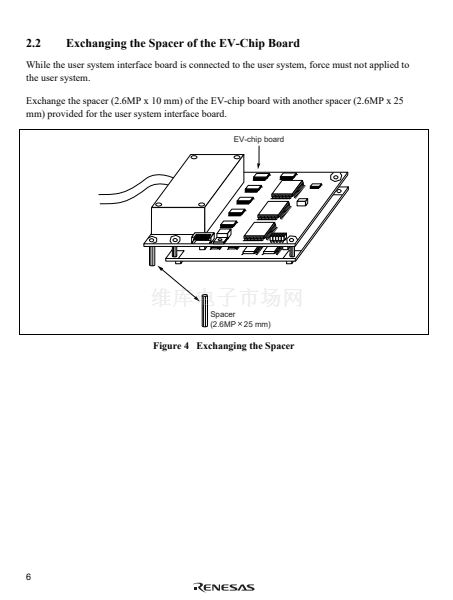 2.2 Exchanging the Spacer of the EV-Chip Board

While the user system interface board is connected to the user system, force must not applied to the user system.

Exchange the spacer (2.6MP x 10 mm) of the EV-chip board with another spacer (2.6MP x 25 mm) provided for the user system interface board.

EV-chip board

维库电子市场网

Spacer
(2.6MP × 25 mm)

Figure 4 Exchanging the Spacer

6

RENESAS