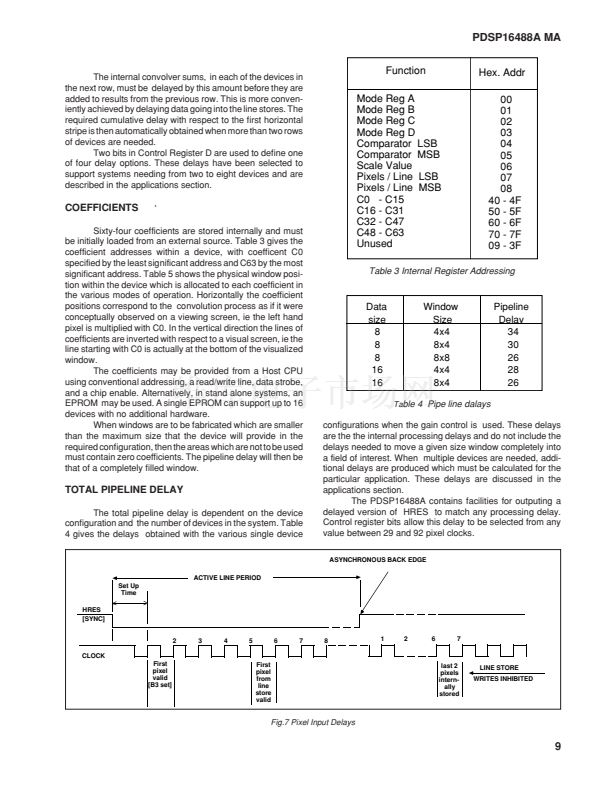 PDSP16488A MA

The internal convolver sums, in each of the devices in the next row, must be delayed by this amount before they are added to results from the previous row. This is more conveniently achieved by delaying data going into the line stores. The required cumulative delay with respect to the first horizontal stripe is then automatically obtained when more than two rows of devices are needed.

Two bits in Control Register D are used to define one of four delay options. These delays have been selected to support systems needing from two to eight devices and are described in the applications section.

COEFFICIENTS

Sixty-four coefficients are stored internally and must be initially loaded from an external source. Table 3 gives the coefficient addresses within a device, with coefficent C0 specified by the least significant address and C63 by the most significant address. Table 5 shows the physical window position within the device which is allocated to each coefficient in the various modes of operation. Horizontally the coefficient positions correspond to the convolution process as if it were conceptually observed on a viewing screen, ie the left hand pixel is multiplied with C0. In the vertical direction the lines of coefficients are inverted with respect to a visual screen, ie the line starting with C0 is actually at the bottom of the visualized window.

The coefficients may be provided from a Host CPU using conventional addressing, a read/write line, data strobe, and a chip enable. Alternatively, in stand alone systems, an EPROM may be used. A single EPROM can support up to 16 devices with no additional hardware.

When windows are to be fabricated which are smaller than the maximum size that the device will provide in the required configuration, then the areas which are not to be used must contain zero coefficients. The pipeline delay will then be that of a completely filled window.

TOTAL PIPELINE DELAY

The total pipeline delay is dependent on the device configuration and the number of devices in the system. Table 4 gives the delays obtained with the various single device

| Function | Hex. Addr |
|---|---|
| Mode Reg A | 00 |
| Mode Reg B | 01 |
| Mode Reg C | 02 |
| Mode Reg D | 03 |
| Comparator LSB | 04 |
| Comparator MSB | 05 |
| Scale Value | 06 |
| Pixels / Line LSB | 07 |
| Pixels / Line MSB | 08 |
| C0 - C15 | 40 - 4F |
| C16 - C31 | 50 - 5F |
| C32 - C47 | 60 - 6F |
| C48 - C63 | 70 - 7F |
| Unused | 09 - 3F |

Table 3 Internal Register Addressing

| Data size | Window Size | Pipeline Delay |
|---|---|---|
| 8 | 4x4 | 34 |
| 8 | 8x4 | 30 |
| 8 | 8x8 | 26 |
| 16 | 4x4 | 28 |
| 16 | 8x4 | 26 |

Table 4 Pipe line dalays

configurations when the gain control is used. These delays are the the internal processing delays and do not include the delays needed to move a given size window completely into a field of interest. When multiple devices are needed, additional delays are produced which must be calculated for the particular application. These delays are discussed in the applications section.

The PDSP16488A contains facilities for outputing a delayed version of HRES to match any processing delay. Control register bits allow this delay to be selected from any value between 29 and 92 pixel clocks.

ASYNCHRONOUS BACK EDGE
ACTIVE LINE PERIOD
Set Up Time
HRES [SYNC]
CLOCK
2 3 4 5 6 7 8 1 2 6 7
First pixel valid [B3 set]
First pixel from line store valid
last 2 pixels internally stored
LINE STORE WRITES INHIBITED

Fig.7 Pixel Input Delays

9