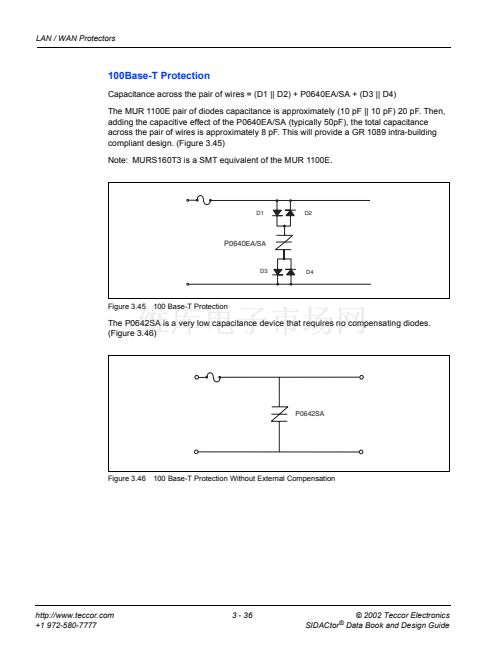 LAN / WAN Protectors

100Base-T Protection

Capacitance across the pair of wires = (D1 || D2) + P0640EA/SA + (D3 || D4)

The MUR 1100E pair of diodes capacitance is approximately (10 pF || 10 pF) 20 pF. Then, adding the capacitive effect of the P0640EA/SA (typically 50pF), the total capacitance across the pair of wires is approximately 8 pF. This will provide a GR 1089 intra-building compliant design. (Figure 3.45)

Note: MURS160T3 is a SMT equivalent of the MUR 1100E.

D1
D2
P0640EA/SA
D3
D4

Figure 3.45 100 Base-T Protection

维库电子市场网

The P0642SA is a very low capacitance device that requires no compensating diodes. (Figure 3.46)

P0642SA

Figure 3.46 100 Base-T Protection Without External Compensation

http://www.teccor.com
+1 972-580-7777

3 - 36

© 2002 Teccor Electronics
SIDACtor® Data Book and Design Guide