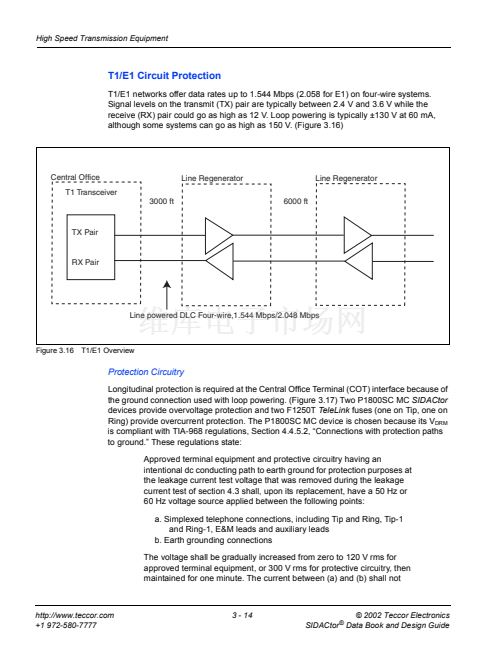 High Speed Transmission Equipment

T1/E1 Circuit Protection

T1/E1 networks offer data rates up to 1.544 Mbps (2.058 for E1) on four-wire systems. Signal levels on the transmit (TX) pair are typically between 2.4 V and 3.6 V while the receive (RX) pair could go as high as 12 V. Loop powering is typically ±130 V at 60 mA, although some systems can go as high as 150 V. (Figure 3.16)

Central Office
T1 Transceiver
TX Pair
RX Pair
3000 ft
Line Regenerator
6000 ft
Line Regenerator
Line powered DLC Four-wire,1.544 Mbps/2.048 Mbps
维库电子市场网

Figure 3.16 T1/E1 Overview

Protection Circuitry

Longitudinal protection is required at the Central Office Terminal (COT) interface because of the ground connection used with loop powering. (Figure 3.17) Two P1800SC MC SIDACtor devices provide overvoltage protection and two F1250T TeleLink fuses (one on Tip, one on Ring) provide overcurrent protection. The P1800SC MC device is chosen because its $V_{DRM}$ is compliant with TIA-968 regulations, Section 4.4.5.2, "Connections with protection paths to ground." These regulations state:

Approved terminal equipment and protective circuitry having an intentional dc conducting path to earth ground for protection purposes at the leakage current test voltage that was removed during the leakage current test of section 4.3 shall, upon its replacement, have a 50 Hz or 60 Hz voltage source applied between the following points:

a. Simplexed telephone connections, including Tip and Ring, Tip-1 and Ring-1, E&M leads and auxiliary leads
b. Earth grounding connections

The voltage shall be gradually increased from zero to 120 V rms for approved terminal equipment, or 300 V rms for protective circuitry, then maintained for one minute. The current between (a) and (b) shall not

http://www.teccor.com
+1 972-580-7777
3 - 14
© 2002 Teccor Electronics
SIDACtor® Data Book and Design Guide