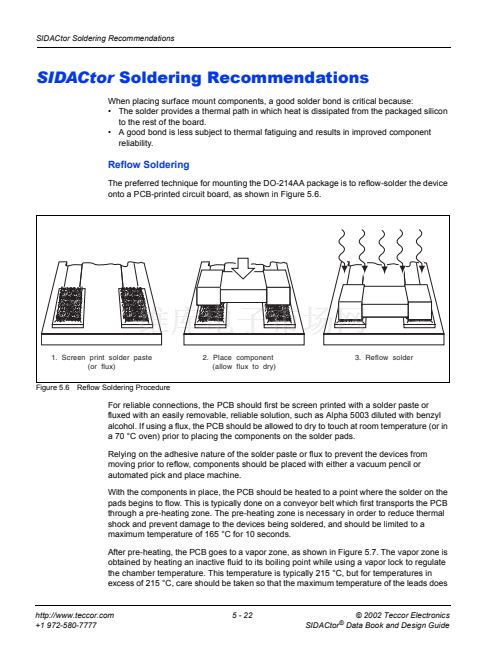 SIDACtor Soldering Recommendations

SIDACtor Soldering Recommendations

When placing surface mount components, a good solder bond is critical because:
• The solder provides a thermal path in which heat is dissipated from the packaged silicon to the rest of the board.
• A good bond is less subject to thermal fatiguing and results in improved component reliability.

Reflow Soldering

The preferred technique for mounting the DO-214AA package is to reflow-solder the device onto a PCB-printed circuit board, as shown in Figure 5.6.

1. Screen print solder paste (or flux)

2. Place component (allow flux to dry)

3. Reflow solder

Figure 5.6 Reflow Soldering Procedure

For reliable connections, the PCB should first be screen printed with a solder paste or fluxed with an easily removable, reliable solution, such as Alpha 5003 diluted with benzyl alcohol. If using a flux, the PCB should be allowed to dry to touch at room temperature (or in a 70 °C oven) prior to placing the components on the solder pads.

Relying on the adhesive nature of the solder paste or flux to prevent the devices from moving prior to reflow, components should be placed with either a vacuum pencil or automated pick and place machine.

With the components in place, the PCB should be heated to a point where the solder on the pads begins to flow. This is typically done on a conveyor belt which first transports the PCB through a pre-heating zone. The pre-heating zone is necessary in order to reduce thermal shock and prevent damage to the devices being soldered, and should be limited to a maximum temperature of 165 °C for 10 seconds.

After pre-heating, the PCB goes to a vapor zone, as shown in Figure 5.7. The vapor zone is obtained by heating an inactive fluid to its boiling point while using a vapor lock to regulate the chamber temperature. This temperature is typically 215 °C, but for temperatures in excess of 215 °C, care should be taken so that the maximum temperature of the leads does

http://www.teccor.com
+1 972-580-7777

5 - 22

© 2002 Teccor Electronics
SIDACtor® Data Book and Design Guide