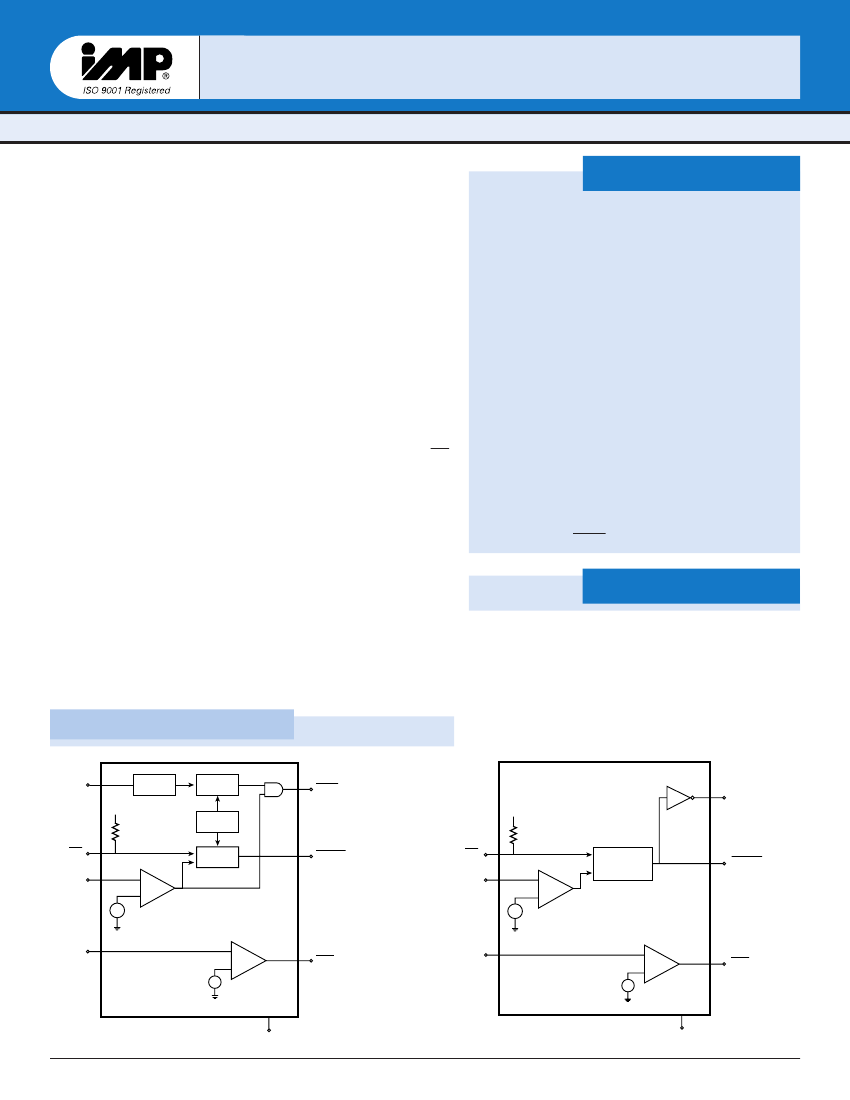 iMP®
ISO 9001 Registered