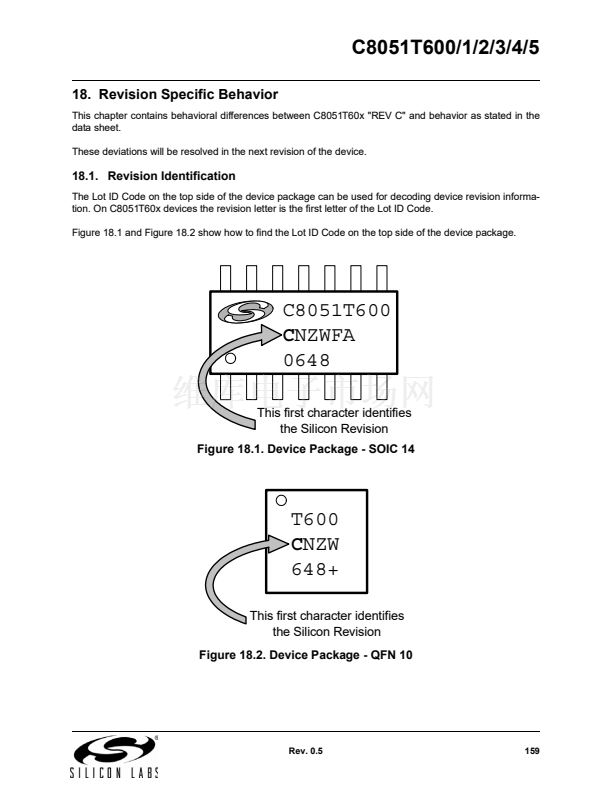 C8051T600/1/2/3/4/5

18. Revision Specific Behavior

This chapter contains behavioral differences between C8051T60x "REV C" and behavior as stated in the data sheet.

These deviations will be resolved in the next revision of the device.

18.1. Revision Identification

The Lot ID Code on the top side of the device package can be used for decoding device revision information. On C8051T60x devices the revision letter is the first letter of the Lot ID Code.

Figure 18.1 and Figure 18.2 show how to find the Lot ID Code on the top side of the device package.

C8051T600
CNZWFA
0648

维库电子市场网

This first character identifies the Silicon Revision

Figure 18.1. Device Package - SOIC 14

T600
CNZW
648+

This first character identifies the Silicon Revision

Figure 18.2. Device Package - QFN 10

SILICON LABS

Rev. 0.5

159